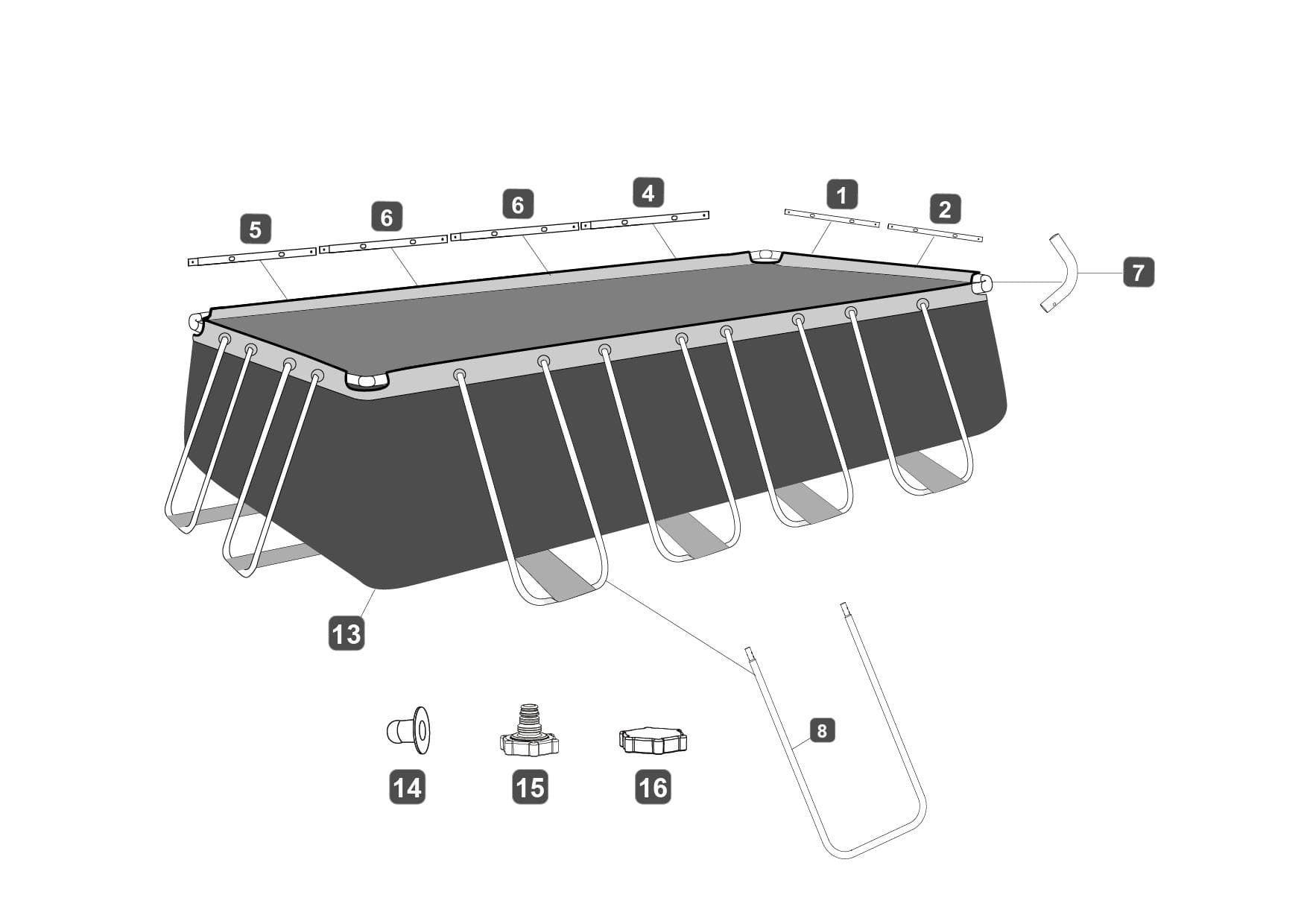 5
6
6
4
1
2
7
13
8
14
15
16